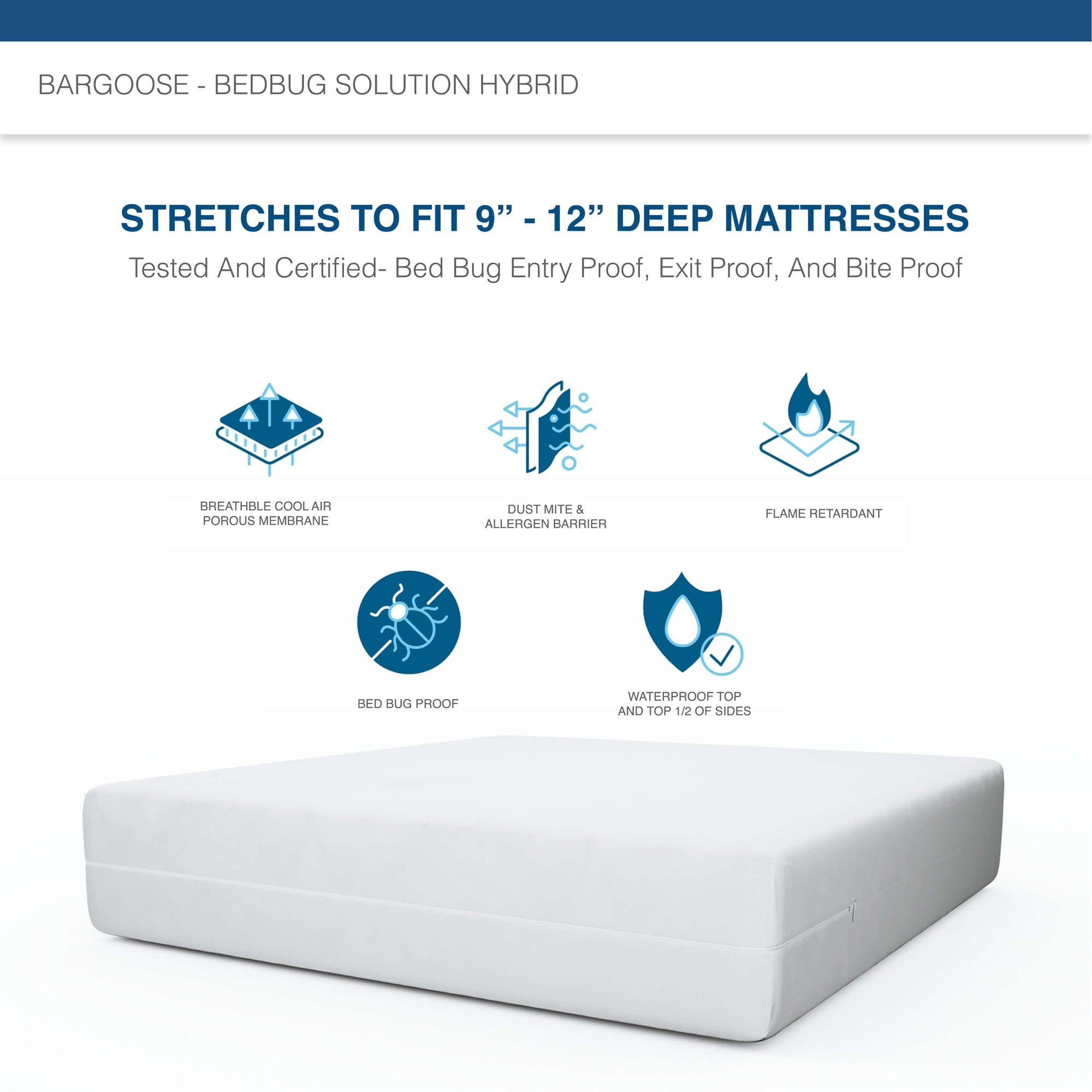 BARGOOSE - BEDBUG SOLUTION HYBRID

STRETCHES TO FIT 9” - 12” DEEP MATTRESSES

Tested And Certified- Bed Bug Entry Proof, Exit Proof, And Bite Proof

BREATHBLE COOL AIR POROUS MEMBRANE

DUST MITE & ALLERGEN BARRIER

FLAME RETARDANT

BED BUG PROOF

WATERPROOF TOP AND TOP 1/2 OF SIDES