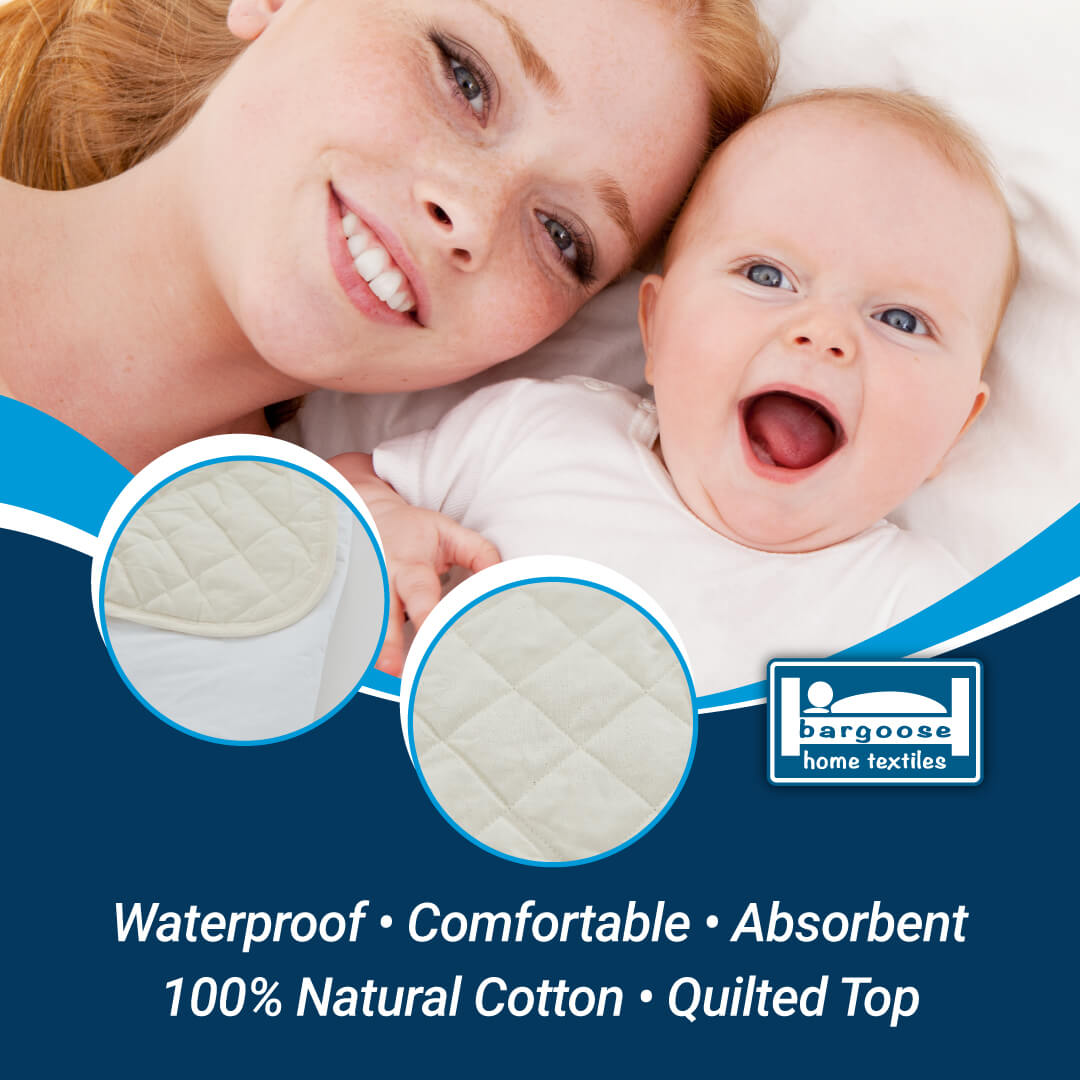 bargoose
home textiles

Waterproof • Comfortable • Absorbent
100% Natural Cotton • Quilted Top